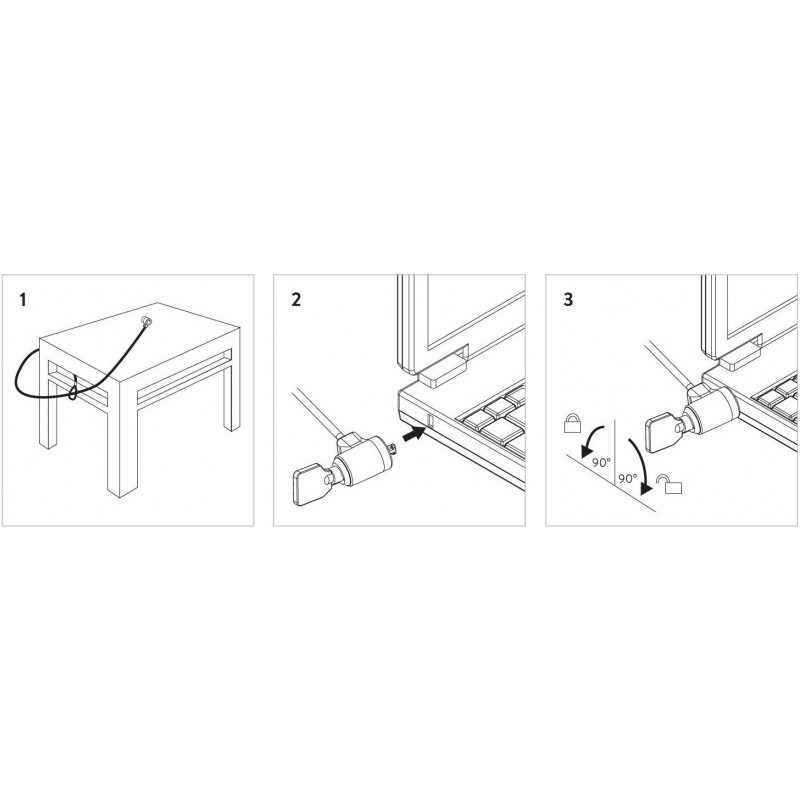 1

2

3

90°

90°